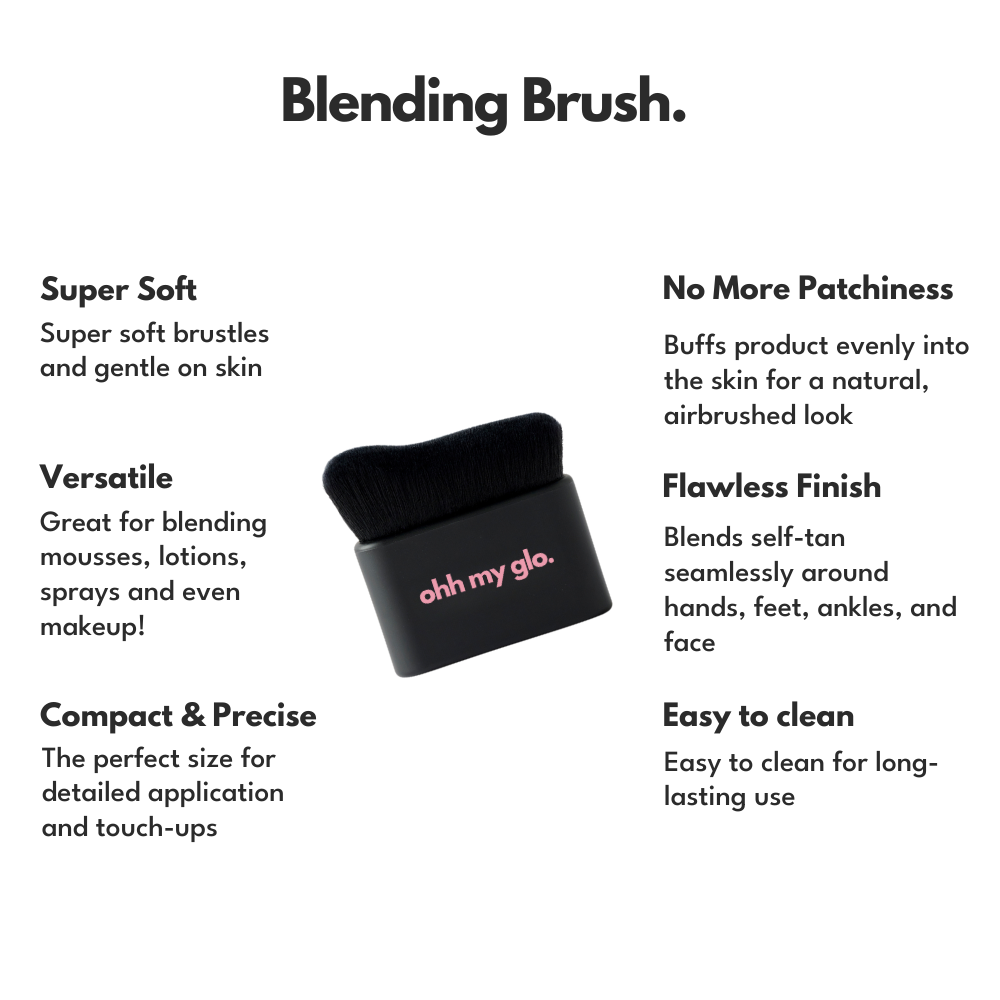 Blending Brush.

Super Soft
Super soft brustles and gentle on skin

Versatile
Great for blending mousses, lotions, sprays and even makeup!

Compact & Precise
The perfect size for detailed application and touch-ups

ohh my glo.

No More Patchiness
Buffs product evenly into the skin for a natural, airbrushed look

Flawless Finish
Blends self-tan seamlessly around hands, feet, ankles, and face

Easy to clean
Easy to clean for long-lasting use